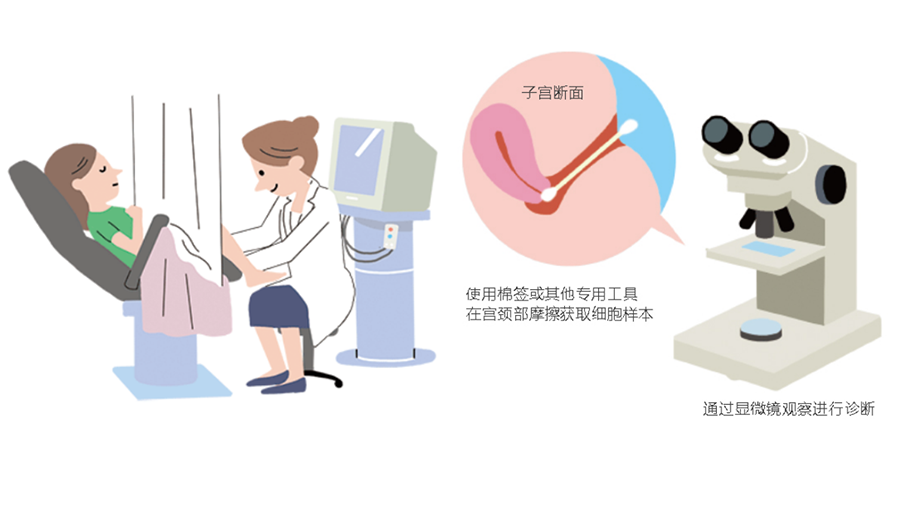 子宫断面

使用棉签或其他专用工具
在宫颈部摩擦获取细胞样本

通过显微镜观察进行诊断